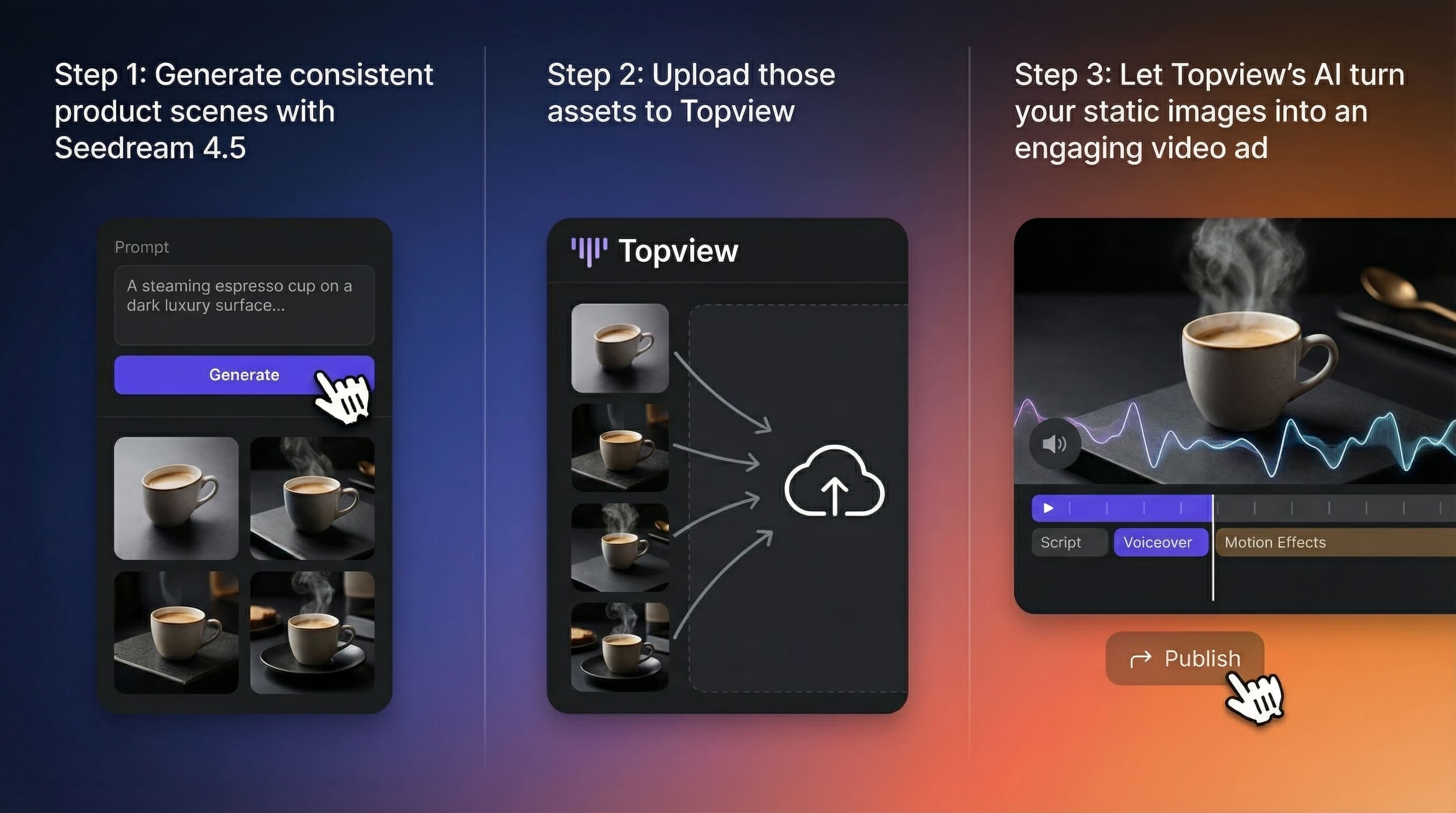 Step 1: Generate consistent product scenes with Seedream 4.5

Prompt

A steaming espresso cup on a dark luxury surface...

Generate

Step 2: Upload those assets to Topview

Topview

Step 3: Let Topview's AI turn your static images into an engaging video ad

Script

Voiceover

Motion Effects

Publish